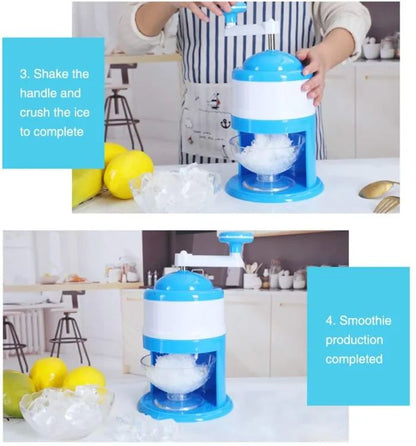 3. Shake the handle and crush the ice to complete

4. Smoothie production completed