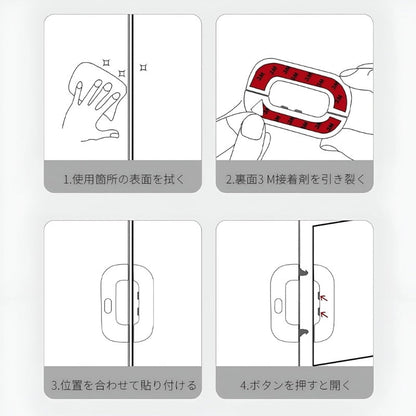 1.使用箇所の表面を拭く

2.裏面3 M接着剤を引き裂く

3.位置を合わせて貼り付ける

4.ボタンを押すと開く